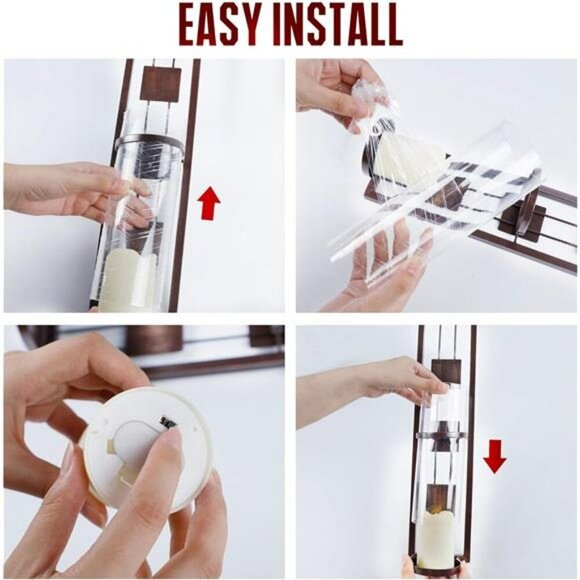 EASY INSTALL